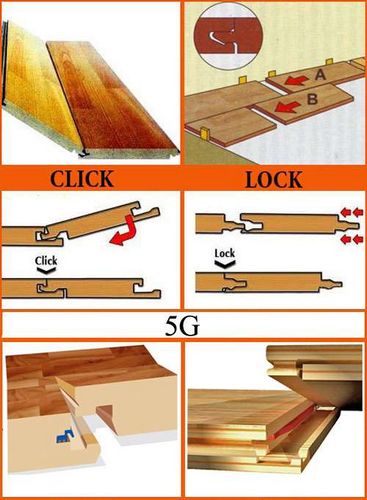 A
B

CLICK

LOCK

Click

Lock

5G