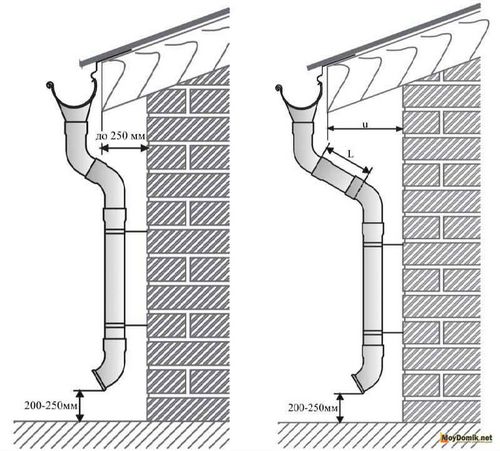 до 250 мм

200-250мм

u

L

200-250мм

MoyDomik.net